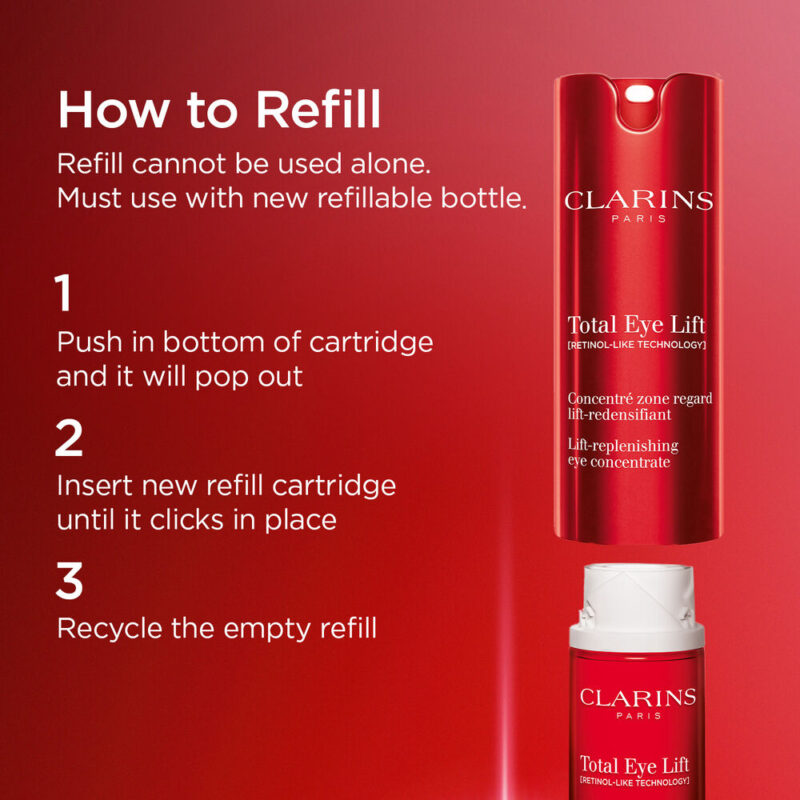 How to Refill

Refill cannot be used alone. Must use with new refillable bottle.

1

Push in bottom of cartridge and it will pop out

2

Insert new refill cartridge until it clicks in place

3

Recycle the empty refill

CLARINS
PARIS

Total Eye Lift
[RETINOL-LIKE TECHNOLOGY]

Concentré zone regard lift-redensifiant

Lift-replenishing eye concentrate

CLARINS
PARIS

Total Eye Lift
[RETINOL-LIKE TECHNOLOGY]